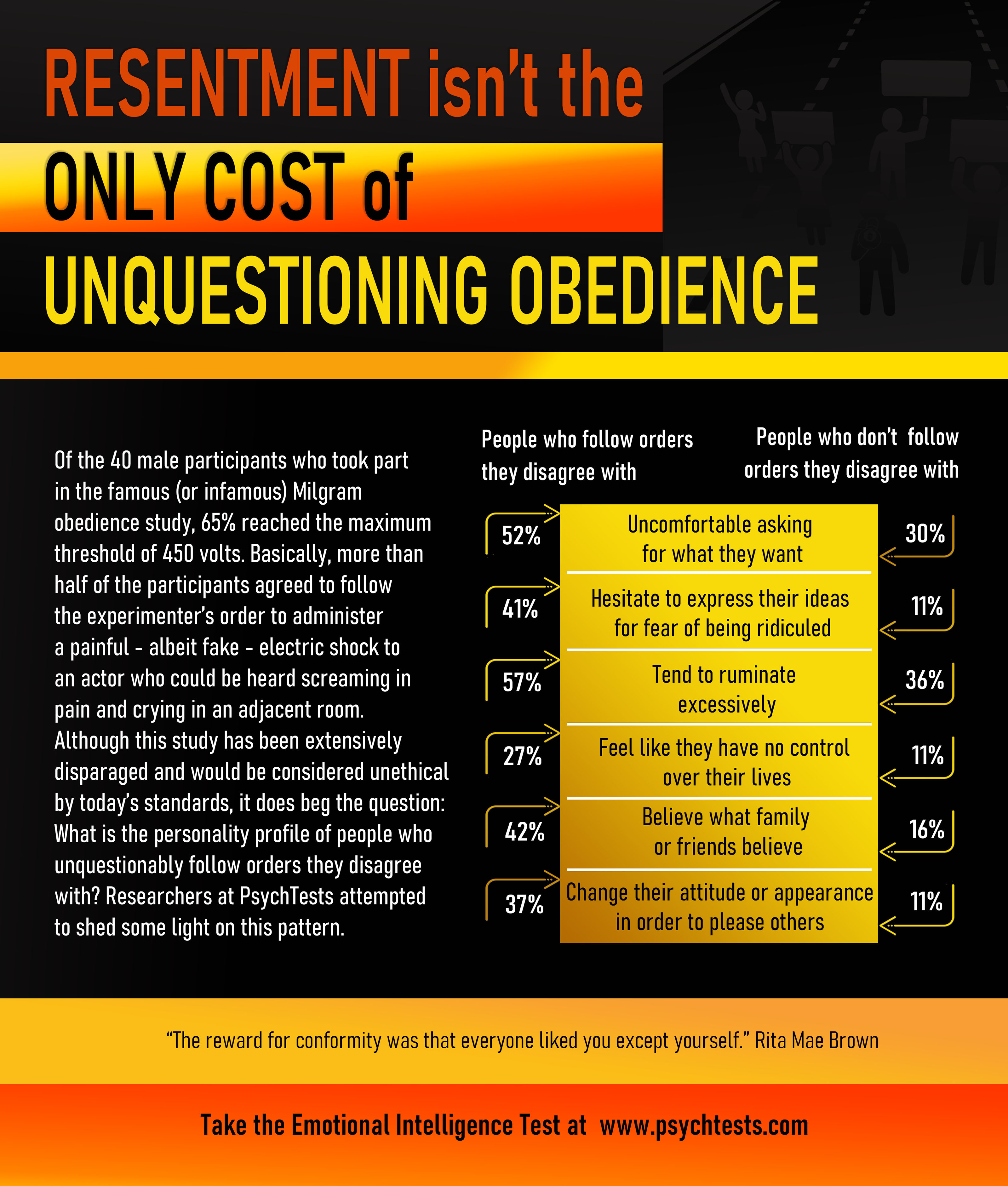 RESENTMENT isn't the ONLY COST of UNQUESTIONING OBEDIENCE

Of the 40 male participants who took part in the famous (or infamous) Milgram obedience study, 65% reached the maximum threshold of 450 volts. Basically, more than half of the participants agreed to follow the experimenter's order to administer a painful - albeit fake - electric shock to an actor who could be heard screaming in pain and crying in an adjacent room. Although this study has been extensively disparaged and would be considered unethical by today's standards, it does beg the question: What is the personality profile of people who unquestionably follow orders they disagree with? Researchers at PsychTests attempted to shed some light on this pattern.

| People who follow orders they disagree with | | People who don't follow orders they disagree with |
|---|---|---|
| 52% | Uncomfortable asking for what they want | 30% |
| 41% | Hesitate to express their ideas for fear of being ridiculed | 11% |
| 57% | Tend to ruminate excessively | 36% |
| 27% | Feel like they have no control over their lives | 11% |
| 42% | Believe what family or friends believe | 16% |
| 37% | Change their attitude or appearance in order to please others | 11% |

"The reward for conformity was that everyone liked you except yourself." Rita Mae Brown

Take the Emotional Intelligence Test at www.psychtests.com